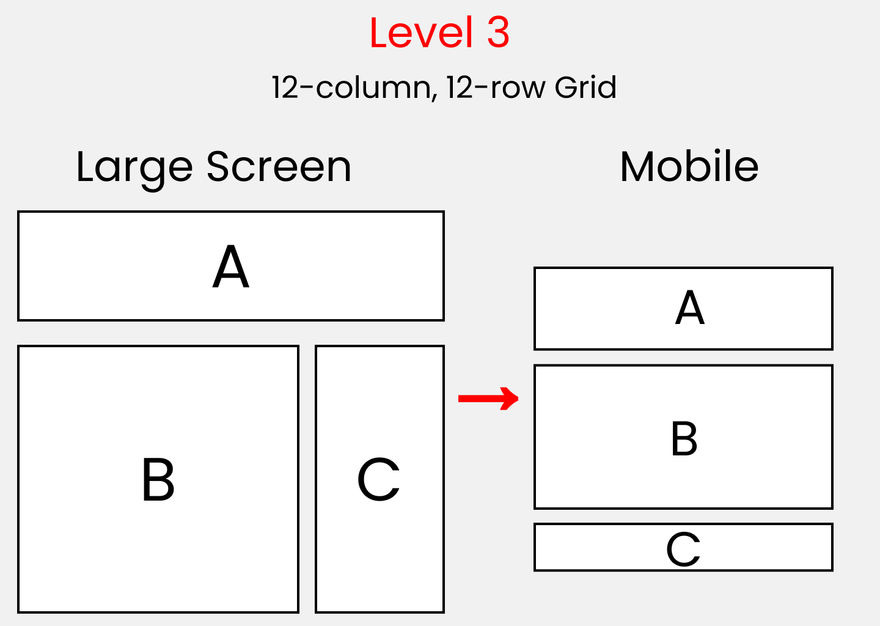 Level 3

12-column, 12-row Grid

Large Screen

A

B

C

Mobile

A

B

C